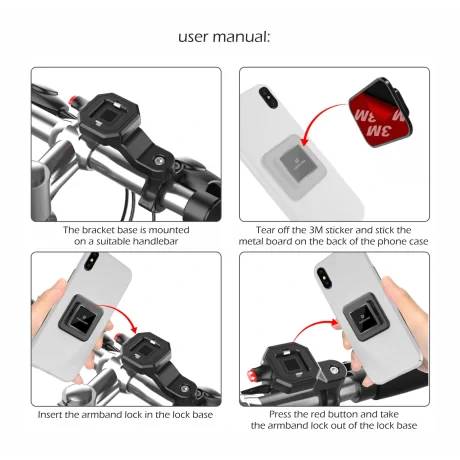 user manual:

3M 3M

The bracket base is mounted on a suitable handlebar

Tear off the 3M sticker and stick the metal board on the back of the phone case

Insert the armband lock in the lock base

Press the red button and take the armband lock out of the lock base