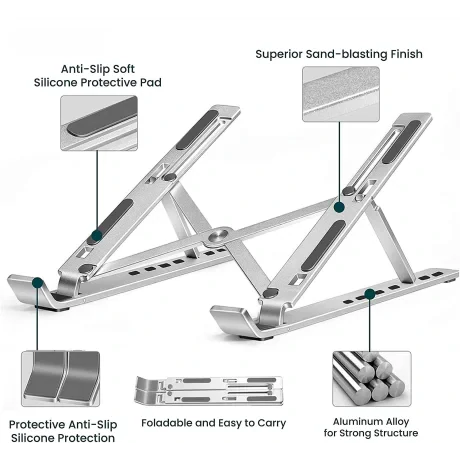 Anti-Slip Soft
Silicone Protective Pad

Superior Sand-blasting Finish

Protective Anti-Slip
Silicone Protection

Foladable and Easy to Carry

Aluminum Alloy
for Strong Structure